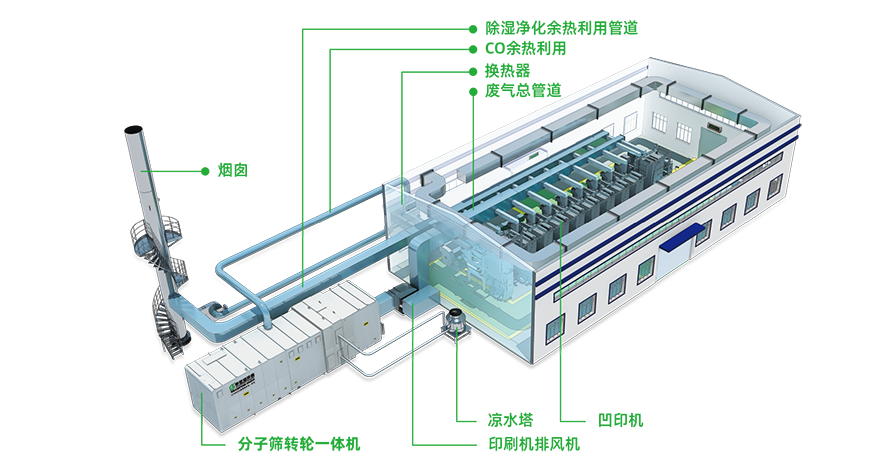 除湿净化余热利用管道
CO余热利用
换热器
废气总管道
烟囱
凉水塔
凹印机
分子筛转轮一体机
印刷机排风机